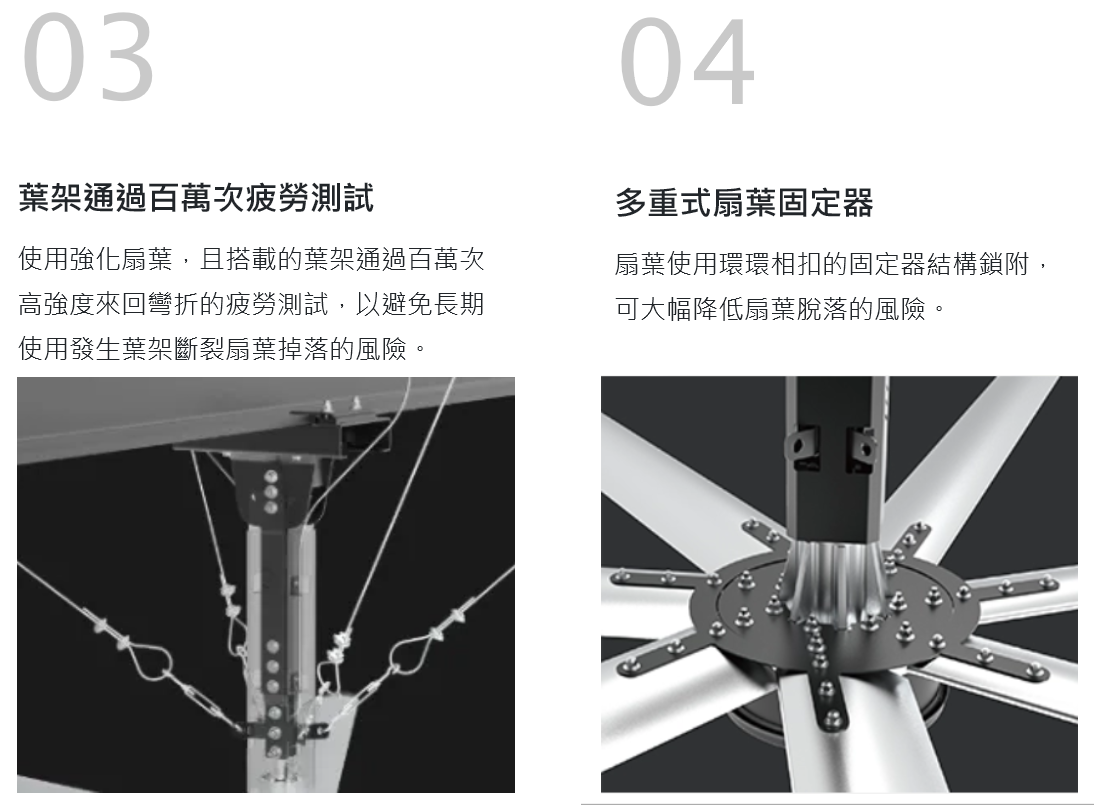 03

葉架通過百萬次疲勞測試

使用強化扇葉，且搭載的葉架通過百萬次高強度來回彎折的疲勞測試，以避免長期使用發生葉架斷裂扇葉掉落的風險。

04

多重式扇葉固定器

扇葉使用環環相扣的固定器結構鎖附，可大幅降低扇葉脫落的風險。